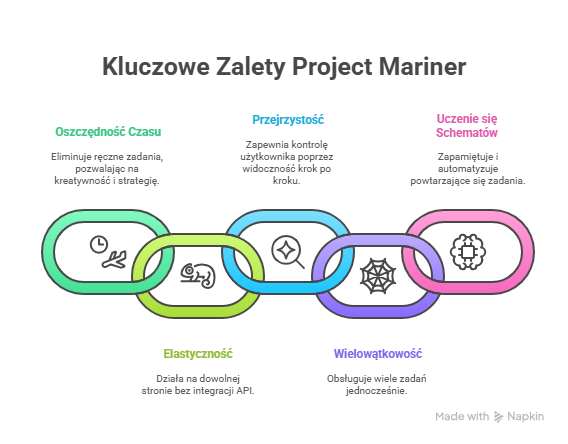 Kluczowe Zalety Project Mariner

Oszczędność Czasu

Eliminuje ręczne zadania, pozwalając na kreatywność i strategię.

Przejrzystość

Zapewnia kontrolę użytkownika poprzez widoczność krok po kroku.

Uczenie się Schematów

Zapamiętuje i automatyzuje powtarzające się zadania.

Elastyczność

Działa na dowolnej stronie bez integracji API.

Wielowątkowość

Obsługuje wiele zadań jednocześnie.

Made with Napkin